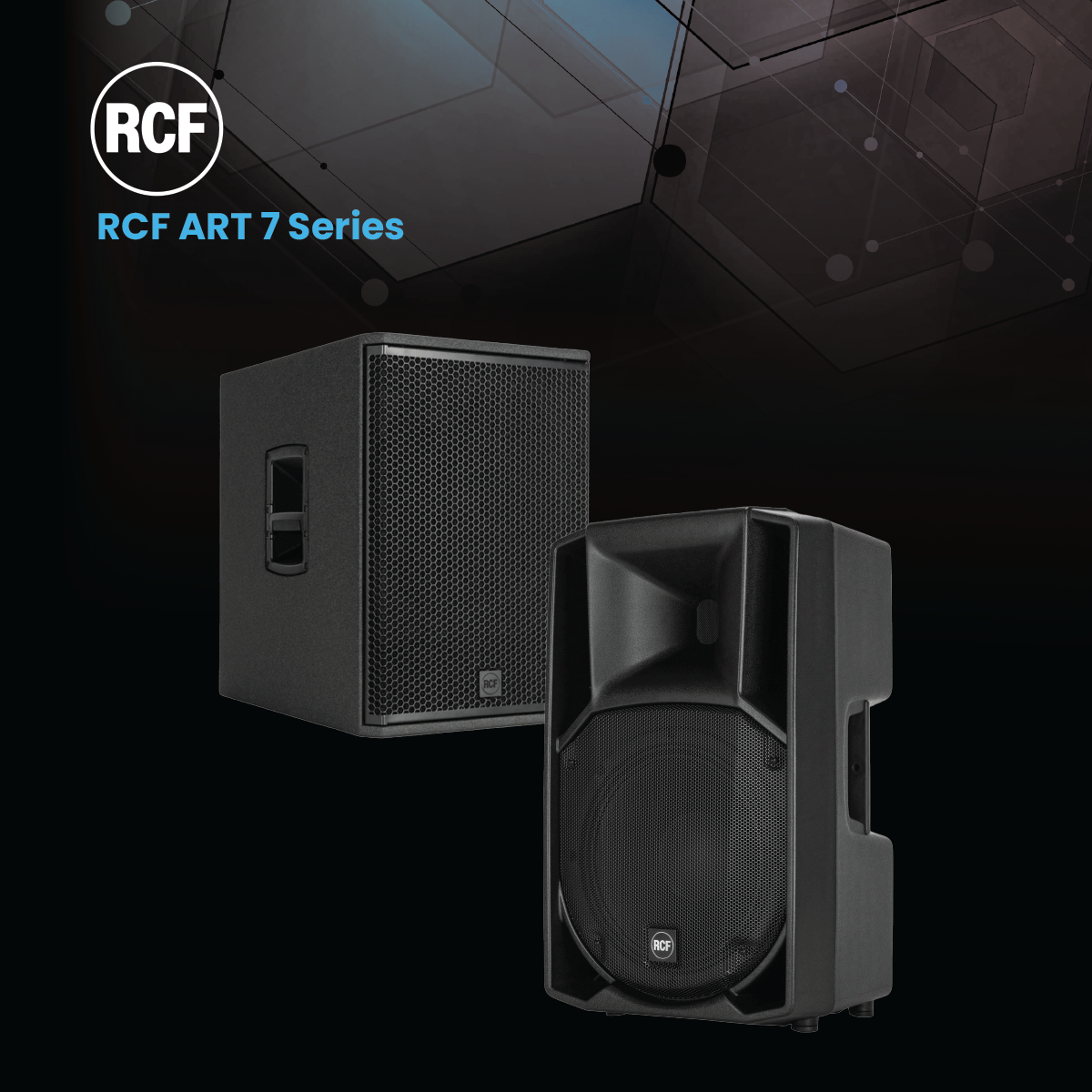 RCF

RCF ART 7 Series

RCF

RCF